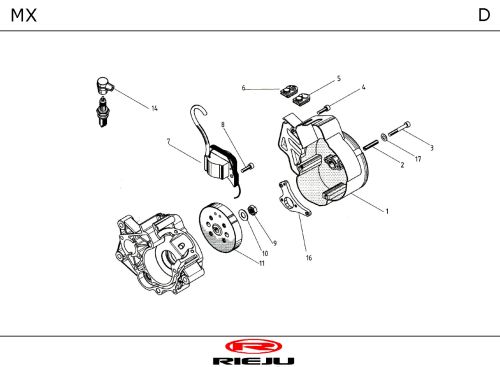 MX

D

14

6

5

4

8

7

3

17

2

1

9

10

11

16

RIEJU